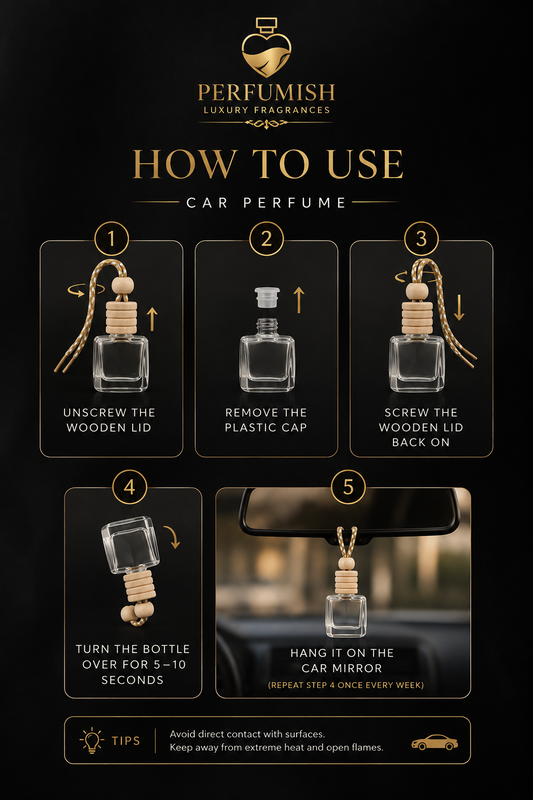 PERFUMISH
LUXURY FRAGRANCES

HOW TO USE

CAR PERFUME

1
UNSCREW THE WOODEN LID

2
REMOVE THE PLASTIC CAP

3
SCREW THE WOODEN LID BACK ON

4
TURN THE BOTTLE OVER FOR 5–10 SECONDS

5
HANG IT ON THE CAR MIRROR
(REPEAT STEP 4 ONCE EVERY WEEK)

TIPS
Avoid direct contact with surfaces.
Keep away from extreme heat and open flames.